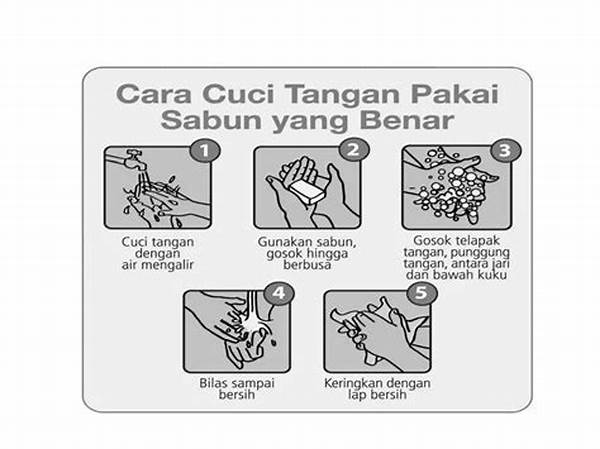 Cara Cuci Tangan Pakai Sabun yang Benar

1

Cuci tangan dengan air mengalir

2

Gunakan sabun, gosok hingga berbusa

3

Gosok telapak tangan, punggung tangan, antara jari dan bawah kuku

4

Bilas sampai bersih

5

Keringkan dengan lap bersih