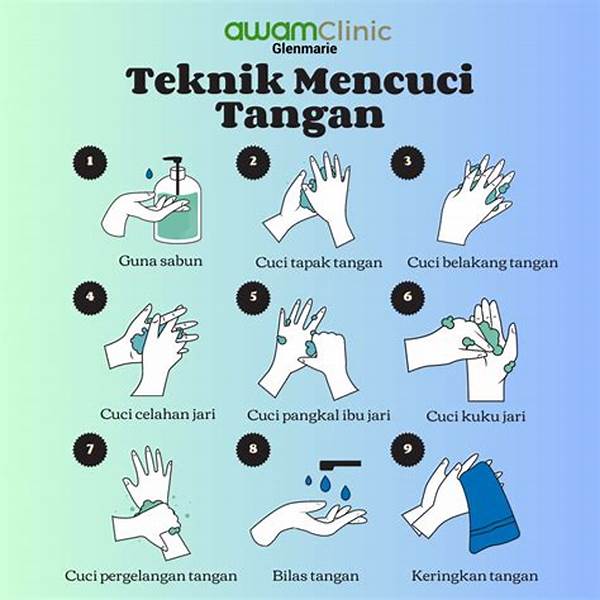 awamClinic
Glenmarie

Teknik Mencuci Tangan

1
Guna sabun

2
Cuci tapak tangan

3
Cuci belakang tangan

4
Cuci celahan jari

5
Cuci pangkal ibu jari

6
Cuci kuku jari

7
Cuci pergelangan tangan

8
Bilas tangan

9
Keringkan tangan