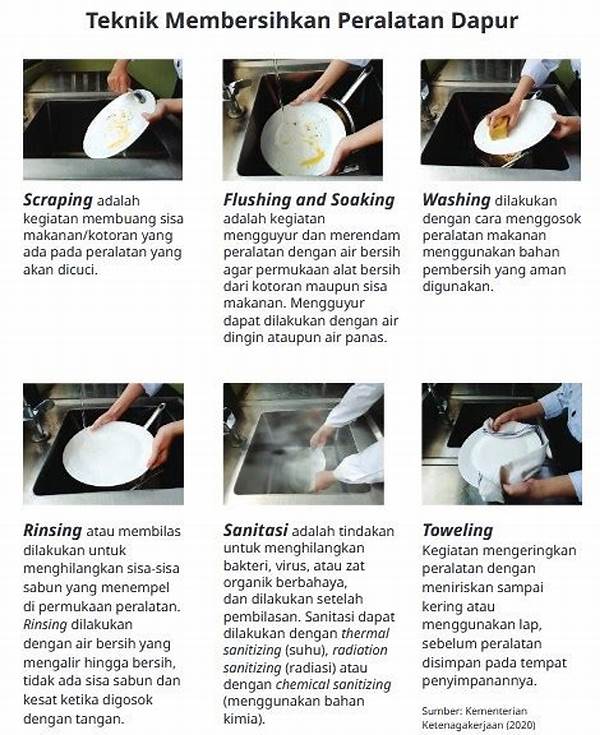 Teknik Membersihkan Peralatan Dapur

Scraping adalah kegiatan membuang sisa makanan/kotoran yang ada pada peralatan yang akan dicuci.

Flushing and Soaking adalah kegiatan mengguyur dan merendam peralatan dengan air bersih agar permukaan alat bersih dari kotoran maupun sisa makanan. Mengguyur dapat dilakukan dengan air dingin ataupun air panas.

Washing dilakukan dengan cara menggosok peralatan makanan menggunakan bahan pembersih yang aman digunakan.

Rinsing atau membilas dilakukan untuk menghilangkan sisa-sisa sabun yang menempel di permukaan peralatan. Rinsing dilakukan dengan air bersih yang mengalir hingga bersih, tidak ada sisa sabun dan kesat ketika digosok dengan tangan.

Sanitasi adalah tindakan untuk menghilangkan bakteri, virus, atau zat organik berbahaya, dan dilakukan setelah pembilasan. Sanitasi dapat dilakukan dengan thermal sanitizing (suhu), radiation sanitizing (radiasi) atau dengan chemical sanitizing (menggunakan bahan kimia).

Toweling
Kegiatan mengeringkan peralatan dengan meniriskan sampai kering atau menggunakan lap, sebelum peralatan disimpan pada tempat penyimpanannya.

Sumber: Kementerian Ketenagakerjaan (2020)